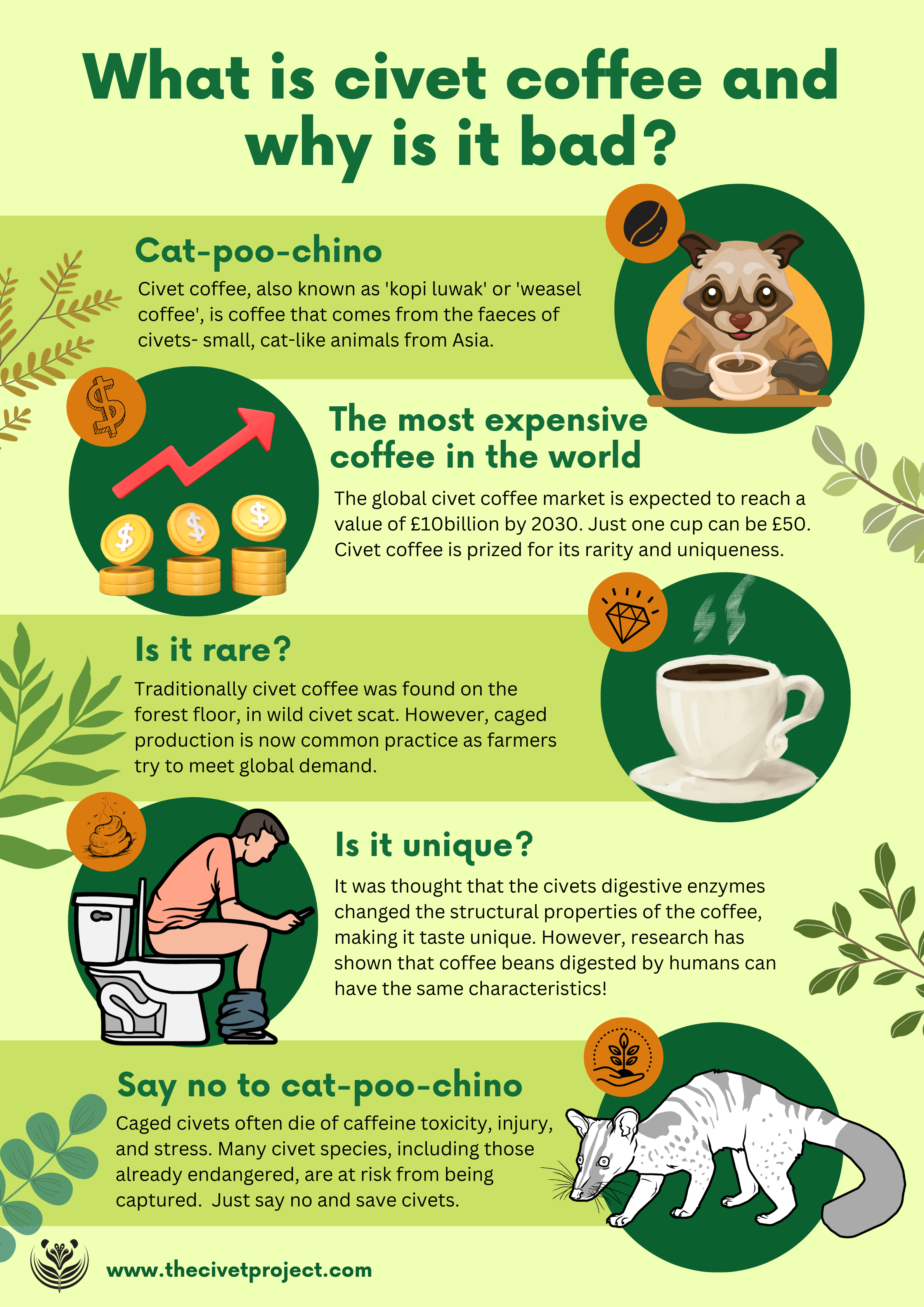 What is civet coffee and why is it bad?

Cat-poo-chino

Civet coffee, also known as 'kopi luwak' or 'weasel coffee', is coffee that comes from the faeces of civets- small, cat-like animals from Asia.

The most expensive coffee in the world

The global civet coffee market is expected to reach a value of £10billion by 2030. Just one cup can be £50. Civet coffee is prized for its rarity and uniqueness.

Is it rare?

Traditionally civet coffee was found on the forest floor, in wild civet scat. However, caged production is now common practice as farmers try to meet global demand.

Is it unique?

It was thought that the civets digestive enzymes changed the structural properties of the coffee, making it taste unique. However, research has shown that coffee beans digested by humans can have the same characteristics!

Say no to cat-poo-chino

Caged civets often die of caffeine toxicity, injury, and stress. Many civet species, including those already endangered, are at risk from being captured. Just say no and save civets.

www.thecivetproject.com